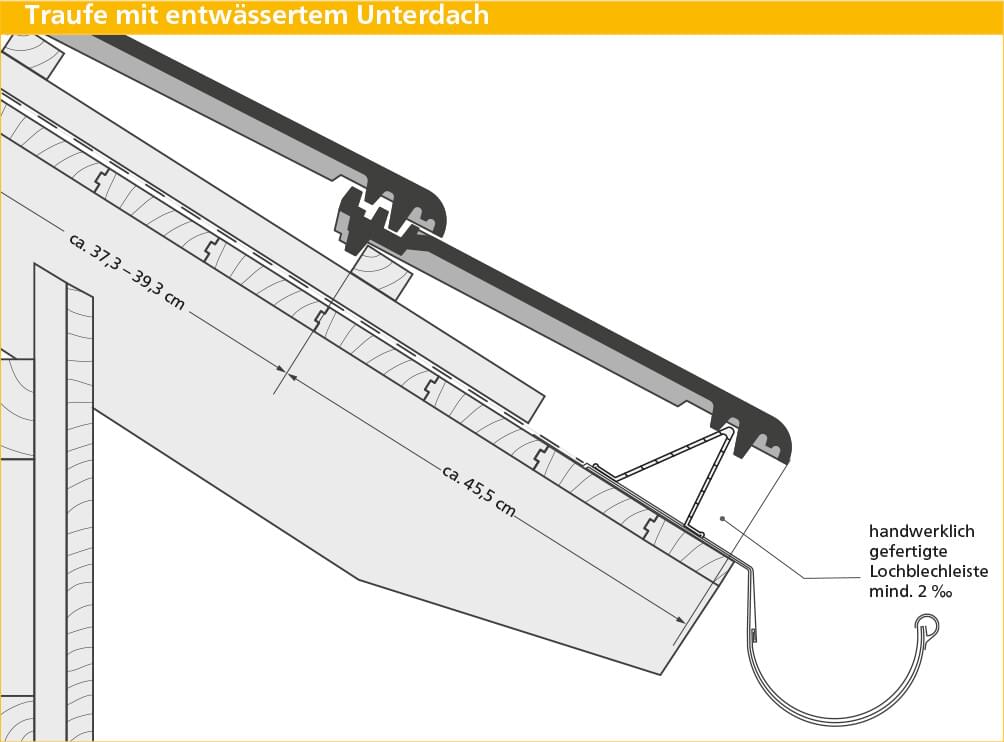 Traufe mit entwässertem Unterdach

ca. 37,3 – 39,3 cm

ca. 45,5 cm

handwerklich gefertigte Lochblechleiste mind. 2 ‰